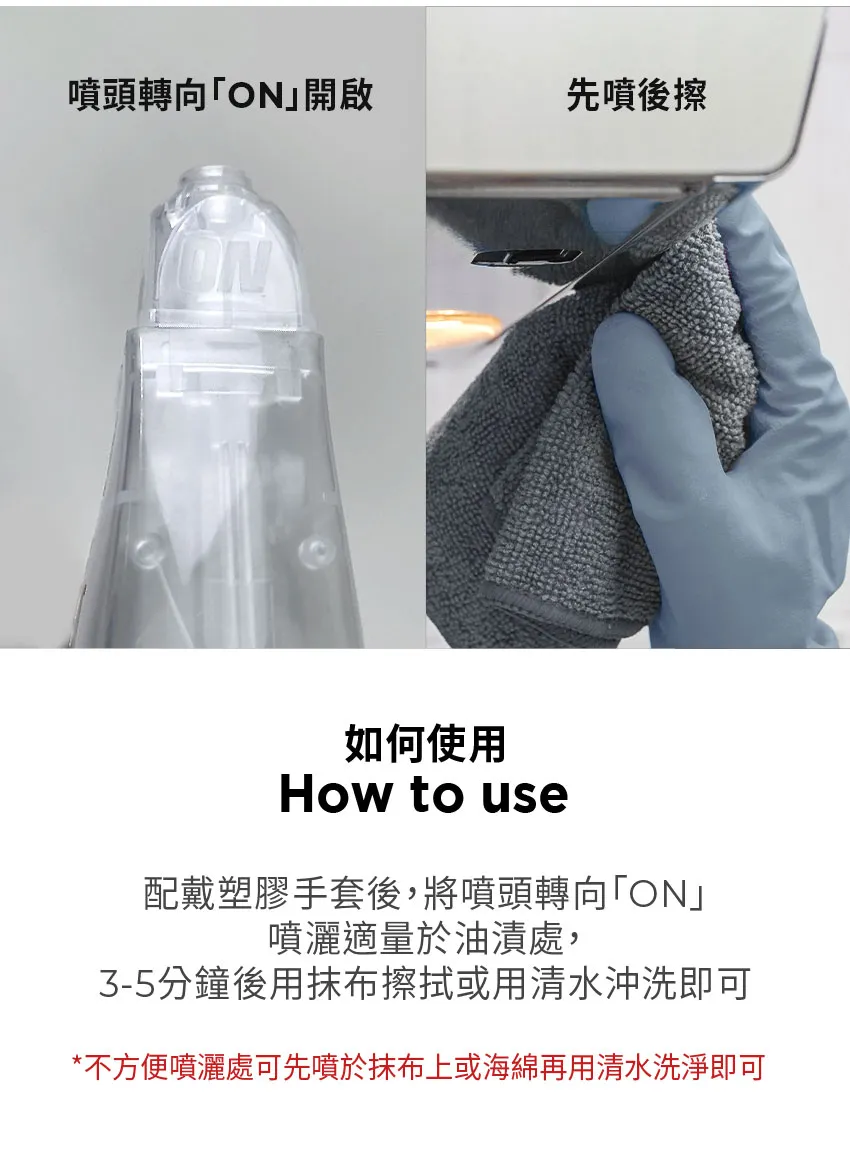 噴頭轉向「ON」開啟

ON

先噴後擦

如何使用
How to use

配戴塑膠手套後，將噴頭轉向「ON」
噴灑適量於油漬處，
3-5分鐘後用抹布擦拭或用清水沖洗即可

*不方便噴灑處可先噴於抹布上或海綿再用清水洗淨即可